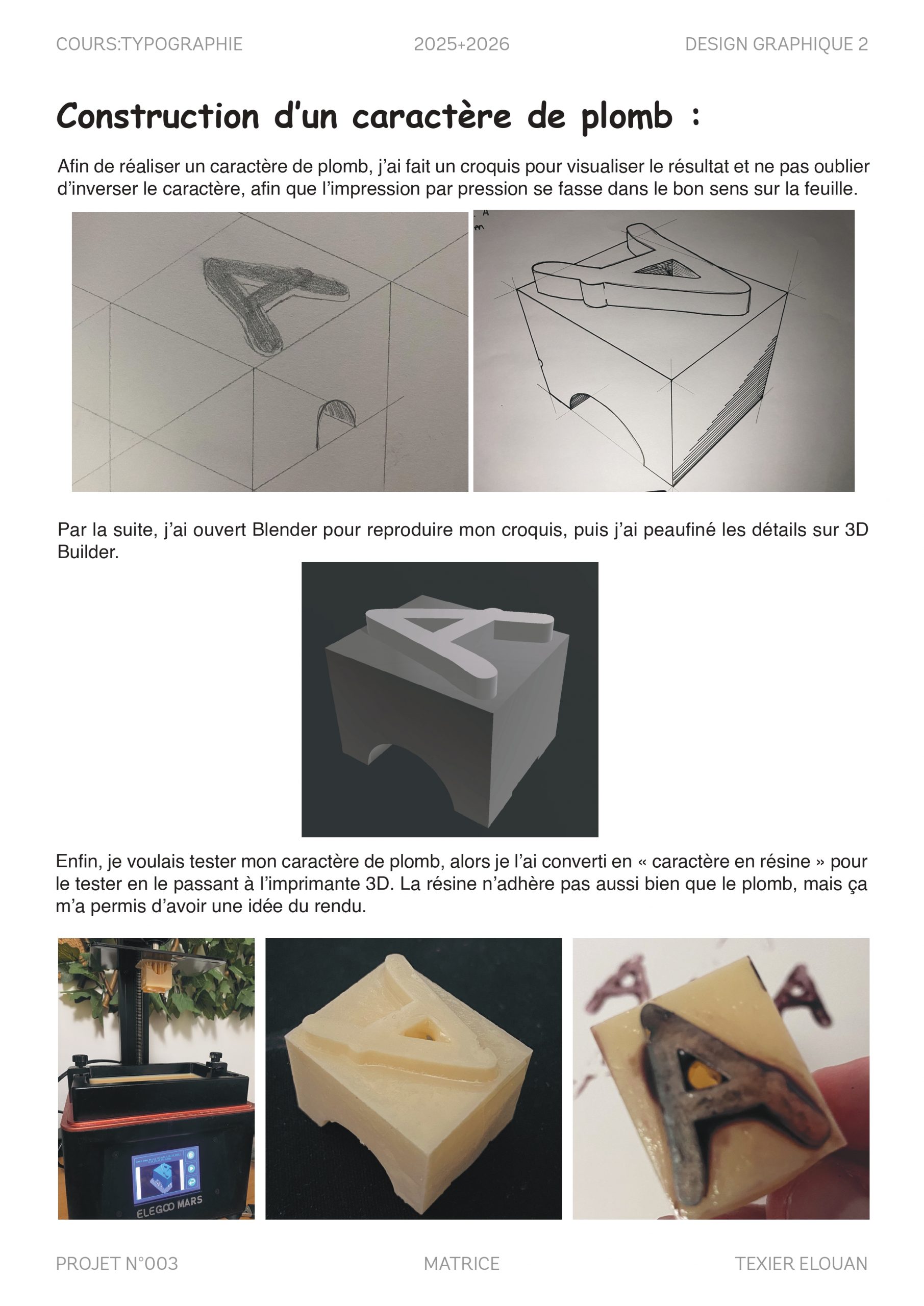 COURS:TYPOGRAPHIE 2025+2026 DESIGN GRAPHIQUE 2

Construction d'un caractère de plomb :

Afin de réaliser un caractère de plomb, j'ai fait un croquis pour visualiser le résultat et ne pas oublier d'inverser le caractère, afin que l'impression par pression se fasse dans le bon sens sur la feuille.

Par la suite, j'ai ouvert Blender pour reproduire mon croquis, puis j'ai peaufiné les détails sur 3D Builder.

Enfin, je voulais tester mon caractère de plomb, alors je l'ai converti en « caractère en résine » pour le tester en le passant à l'imprimante 3D. La résine n'adhère pas aussi bien que le plomb, mais ça m'a permis d'avoir une idée du rendu.

ELEGOO MARS

PROJET N°003 MATRICE TEXIER ELOUAN